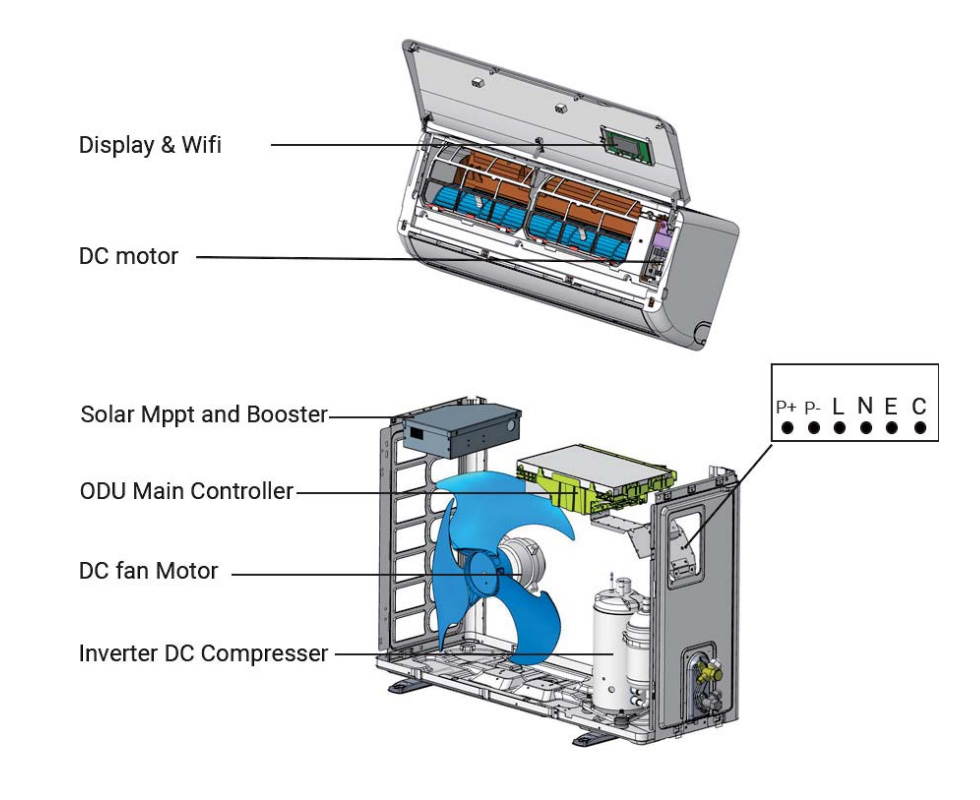 Display & Wifi

DC motor

Solar Mppt and Booster

ODU Main Controller

DC fan Motor

Inverter DC Compresser

P+ P- L N E C